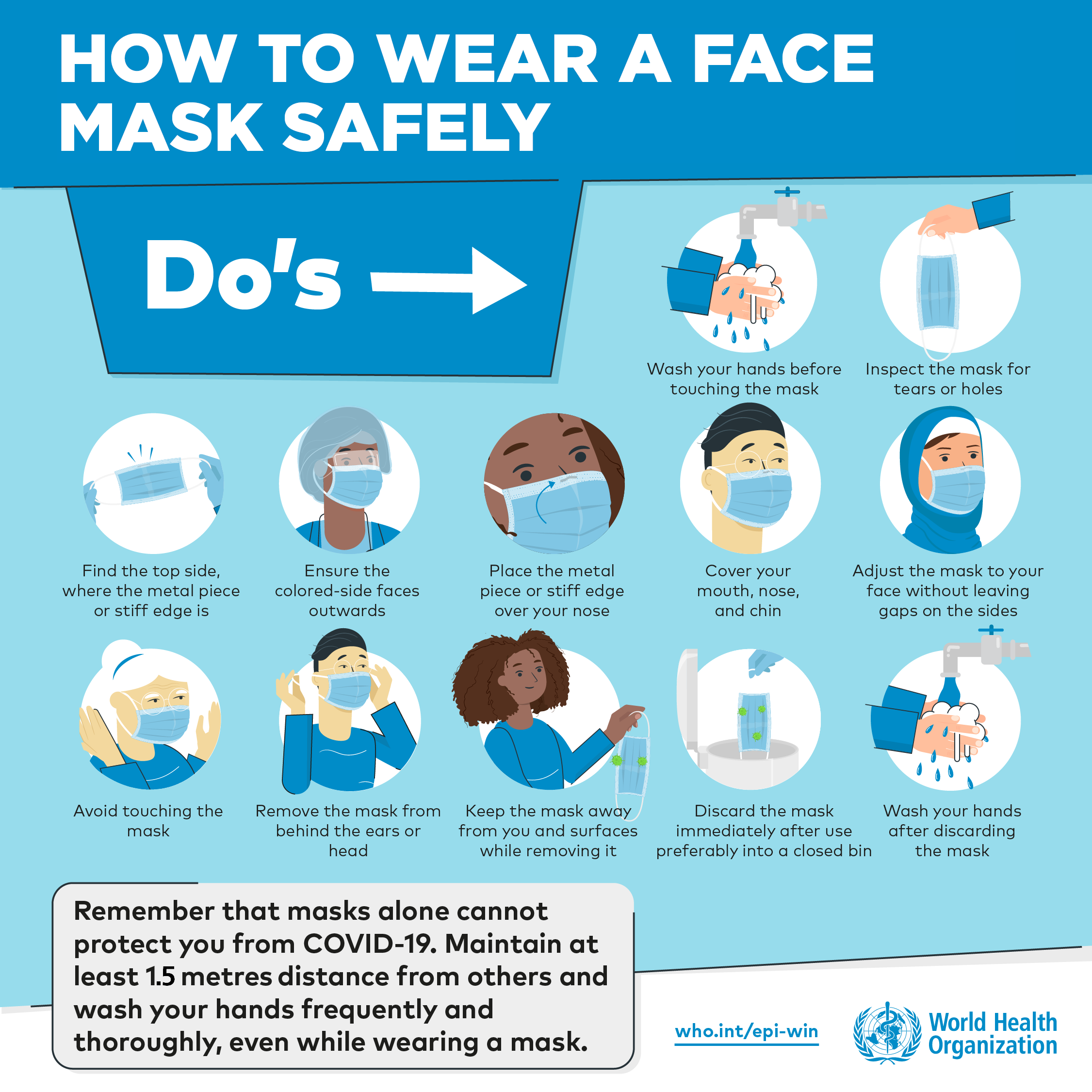 HOW TO WEAR A FACE MASK SAFELY

Do's

Wash your hands before touching the mask

Inspect the mask for tears or holes

Find the top side, where the metal piece or stiff edge is

Ensure the colored-side faces outwards

Place the metal piece or stiff edge over your nose

Cover your mouth, nose, and chin

Adjust the mask to your face without leaving gaps on the sides

Avoid touching the mask

Remove the mask from behind the ears or head

Keep the mask away from you and surfaces while removing it

Discard the mask immediately after use preferably into a closed bin

Wash your hands after discarding the mask

Remember that masks alone cannot protect you from COVID-19. Maintain at least 1.5 metres distance from others and wash your hands frequently and thoroughly, even while wearing a mask.

who.int/epi-win

World Health Organization